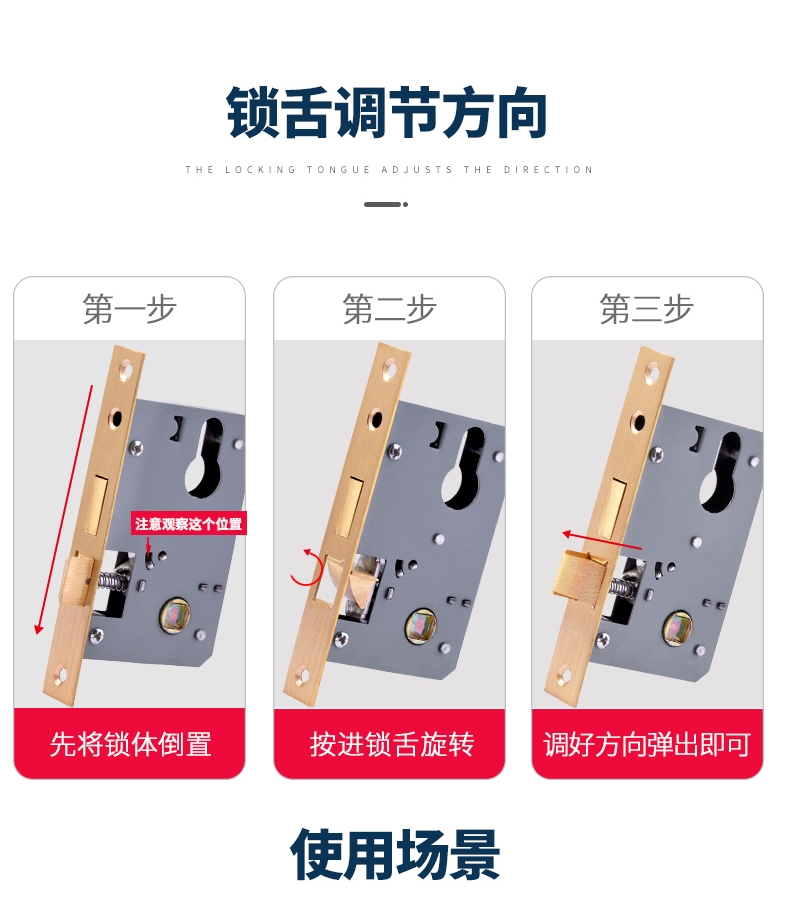 锁舌调节方向

THE LOCKING TONGUE ADJUSTS THE DIRECTION

第一步

注意观察这个位置

先将锁体倒置

第二步

按进锁舌旋转

第三步

调好方向弹出即可

使用场景